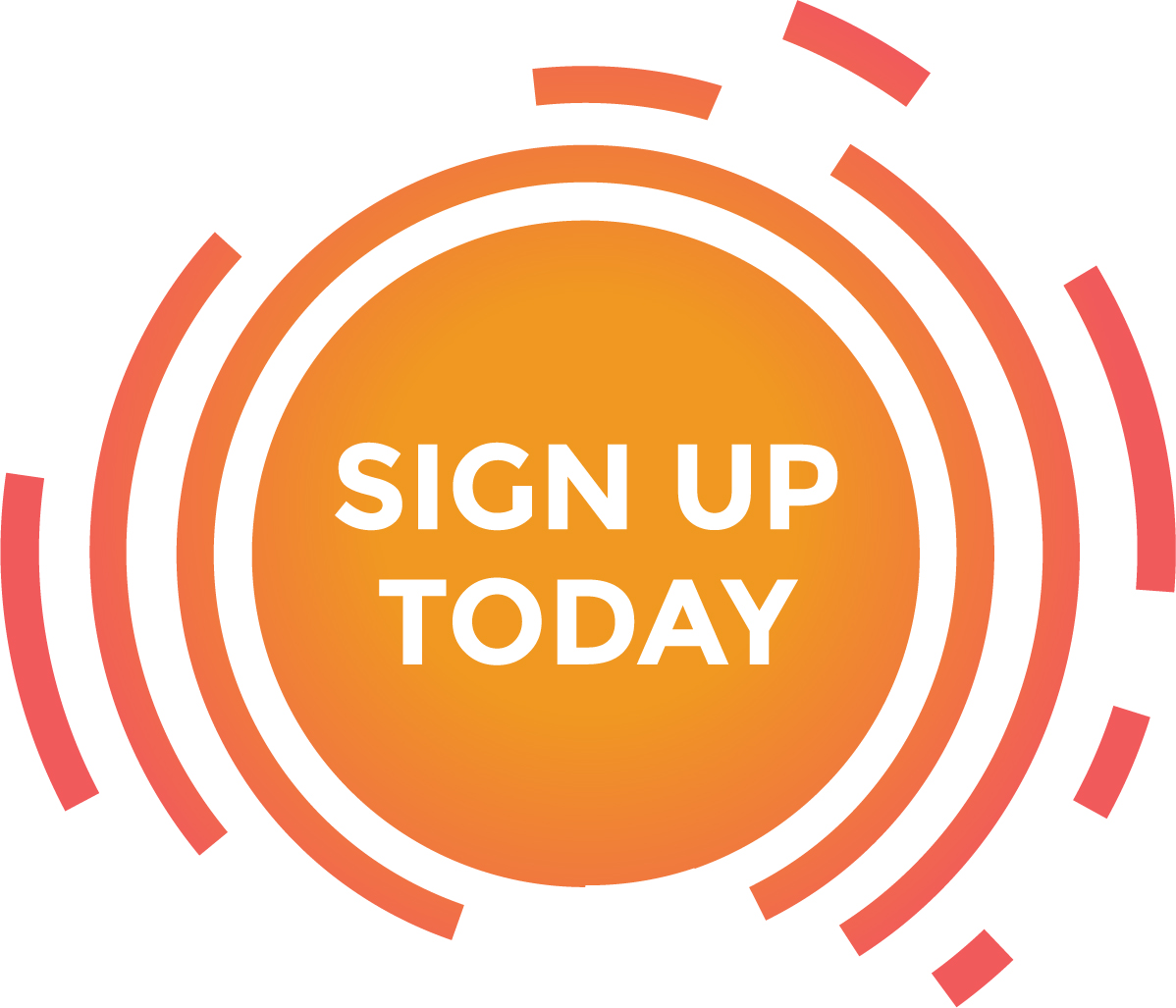 SIGN UP TODAY